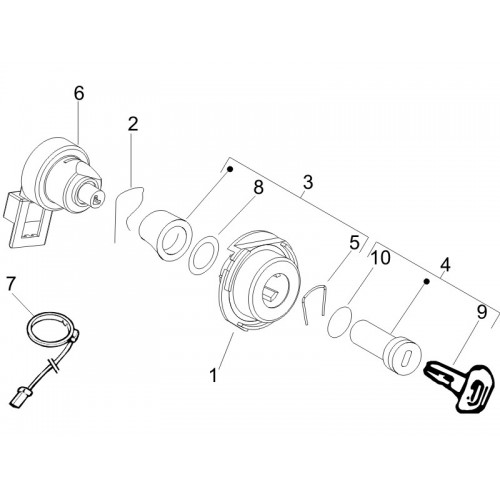 6
2
3
8
5
10
4
9
7
1